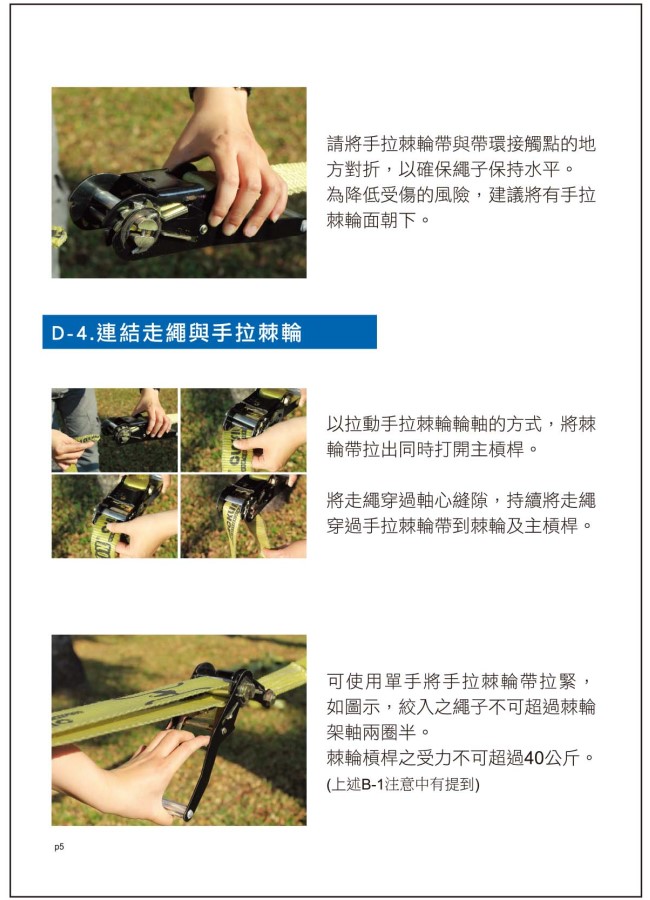 請將手拉棘輪帶與帶環接觸點的地方對折，以確保繩子保持水平。
為降低受傷的風險，建議將有手拉棘輪面朝下。

D-4.連結走繩與手拉棘輪

以拉動手拉棘輪輪軸的方式，將棘輪帶拉出同時打開主槓桿。

將走繩穿過軸心縫隙，持續將走繩穿過手拉棘輪帶到棘輪及主槓桿。

可使用單手將手拉棘輪帶拉緊，如圖示，絞入之繩子不可超過棘輪架軸兩圈半。
棘輪槓桿之受力不可超過40公斤。
(上述B-1注意中有提到)

p5